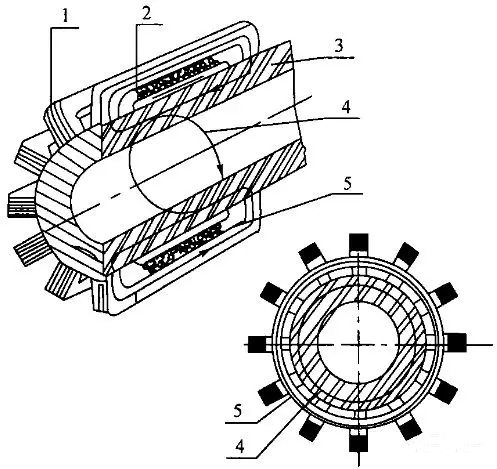 1
2
3
4
5
5
4