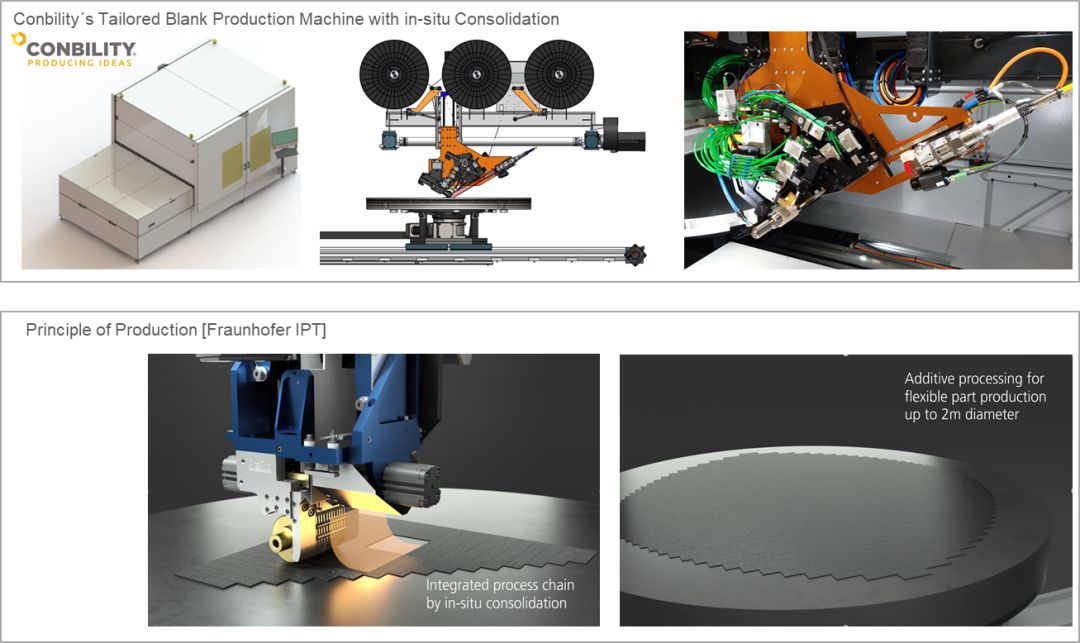 Conbility´s Tailored Blank Production Machine with in-situ Consolidation

CONBILITY
PRODUCING IDEAS

Principle of Production [Fraunhofer IPT]

Integrated process chain by in-situ consolidation

Additive processing for flexible part production up to 2m diameter